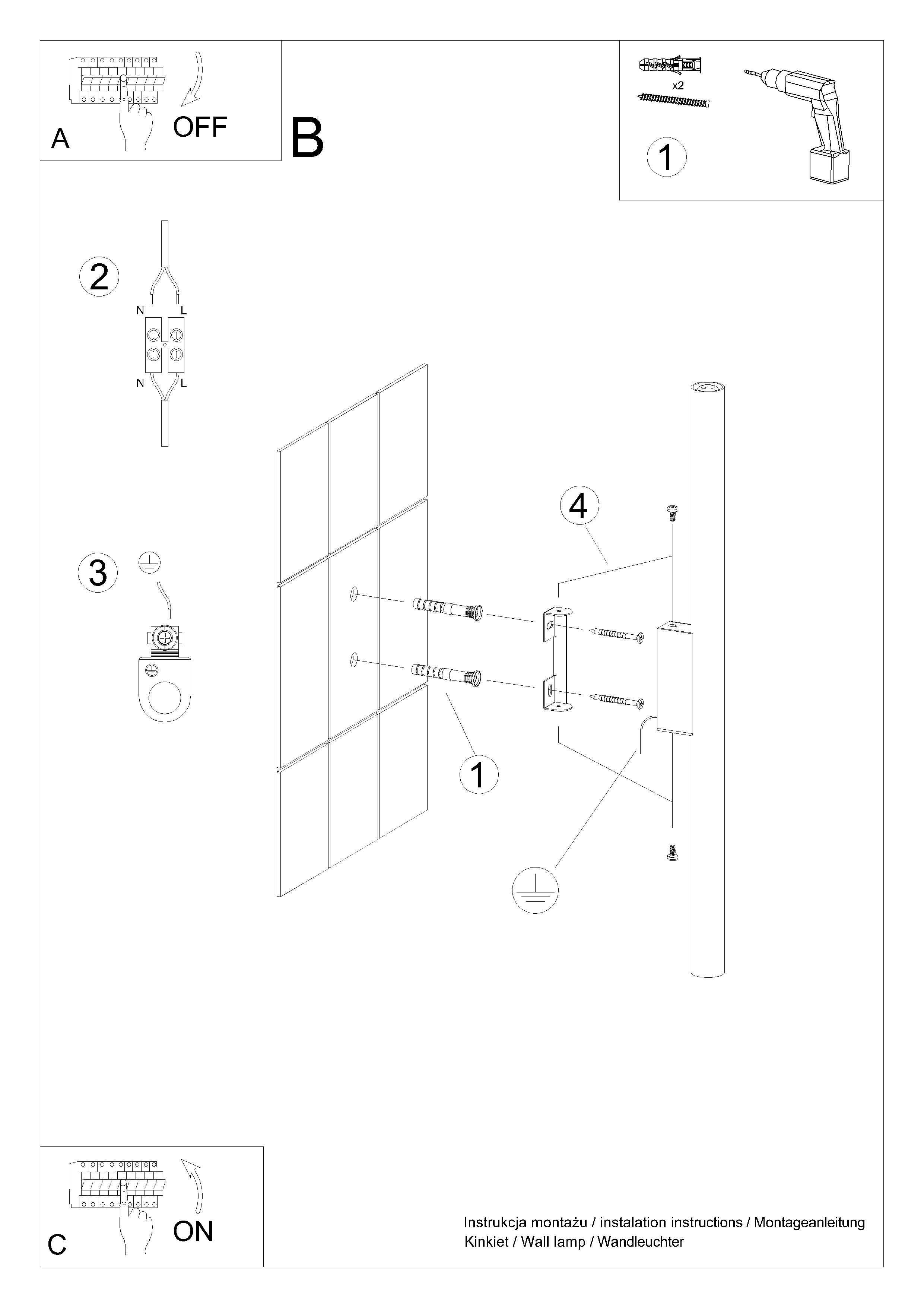 A
OFF

B

x2
1

2
N L
N L

3

4

1

C
ON

Instrukcja montażu / instalation instructions / Montageanleitung
Kinkiet / Wall lamp / Wandleuchter