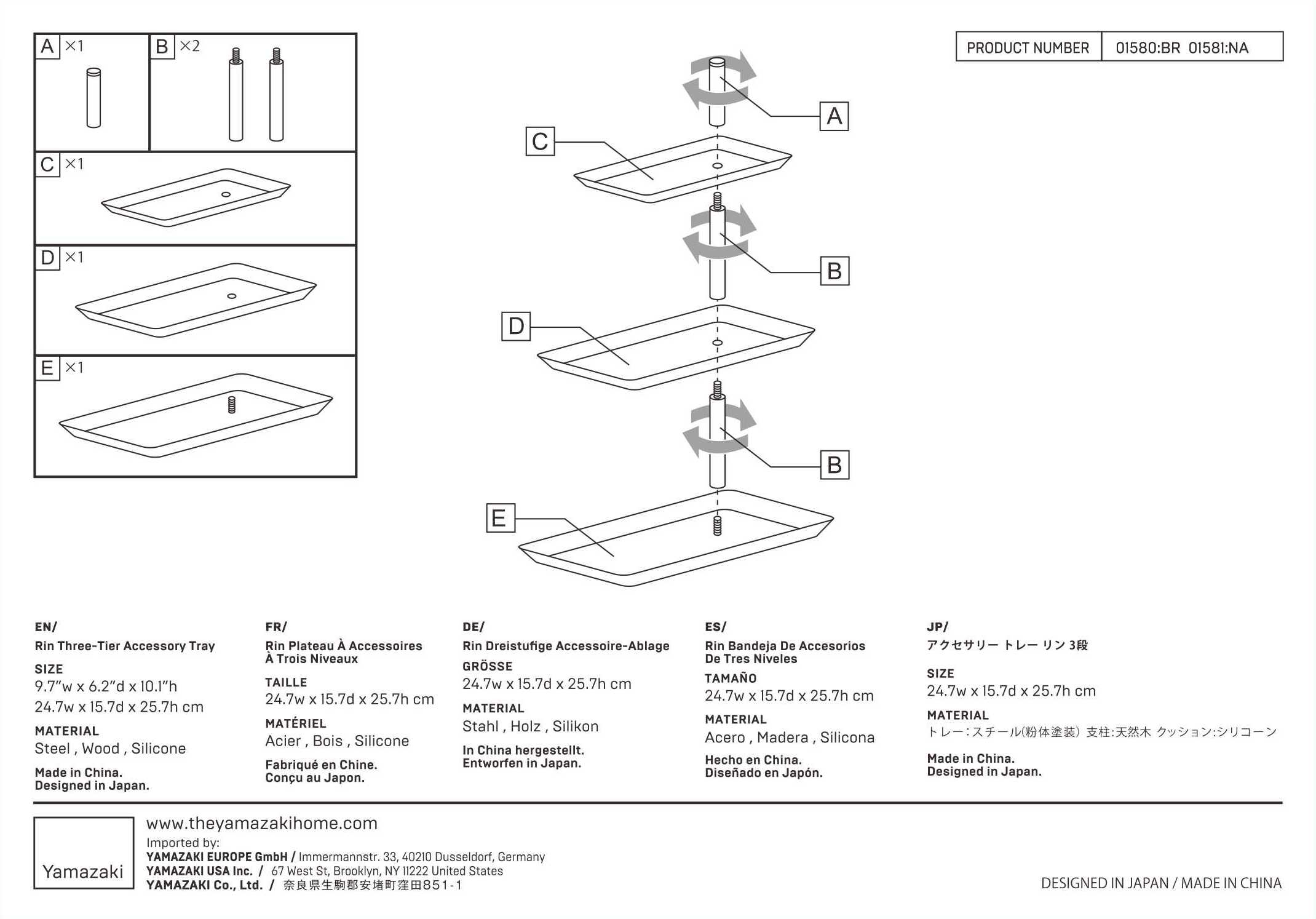 A ×1

B ×2

C ×1

D ×1

E ×1

PRODUCT NUMBER 01580:BR 01581:NA

A

C

B

D

B

E

EN/
Rin Three-Tier Accessory Tray
SIZE
9.7"w x 6.2"d x 10.1"h
24.7w x 15.7d x 25.7h cm
MATERIAL
Steel , Wood , Silicone
Made in China.
Designed in Japan.

FR/
Rin Plateau À Accessoires À Trois Niveaux
TAILLE
24.7w x 15.7d x 25.7h cm
MATÉRIEL
Acier , Bois , Silicone
Fabriqué en Chine.
Conçu au Japon.

DE/
Rin Dreistufige Accessoire-Ablage
GRÖSSE
24.7w x 15.7d x 25.7h cm
MATERIAL
Stahl , Holz , Silikon
In China hergestellt.
Entworfen in Japan.

ES/
Rin Bandeja De Accesorios De Tres Niveles
TAMAÑO
24.7w x 15.7d x 25.7h cm
MATERIAL
Acero , Madera , Silicona
Hecho en China.
Diseñado en Japón.

JP/
アクセサリー トレー リン 3段
SIZE
24.7w x 15.7d x 25.7h cm
MATERIAL
トレー:スチール(粉体塗装) 支柱:天然木 クッション:シリコーン
Made in China.
Designed in Japan.

Yamazaki

www.theyamazakihome.com
Imported by:
YAMAZAKI EUROPE GmbH / Immermannstr. 33, 40210 Dusseldorf, Germany
YAMAZAKI USA Inc. / 67 West St, Brooklyn, NY 11222 United States
YAMAZAKI Co., Ltd. / 奈良県生駒郡安堵町窪田851-1

DESIGNED IN JAPAN / MADE IN CHINA